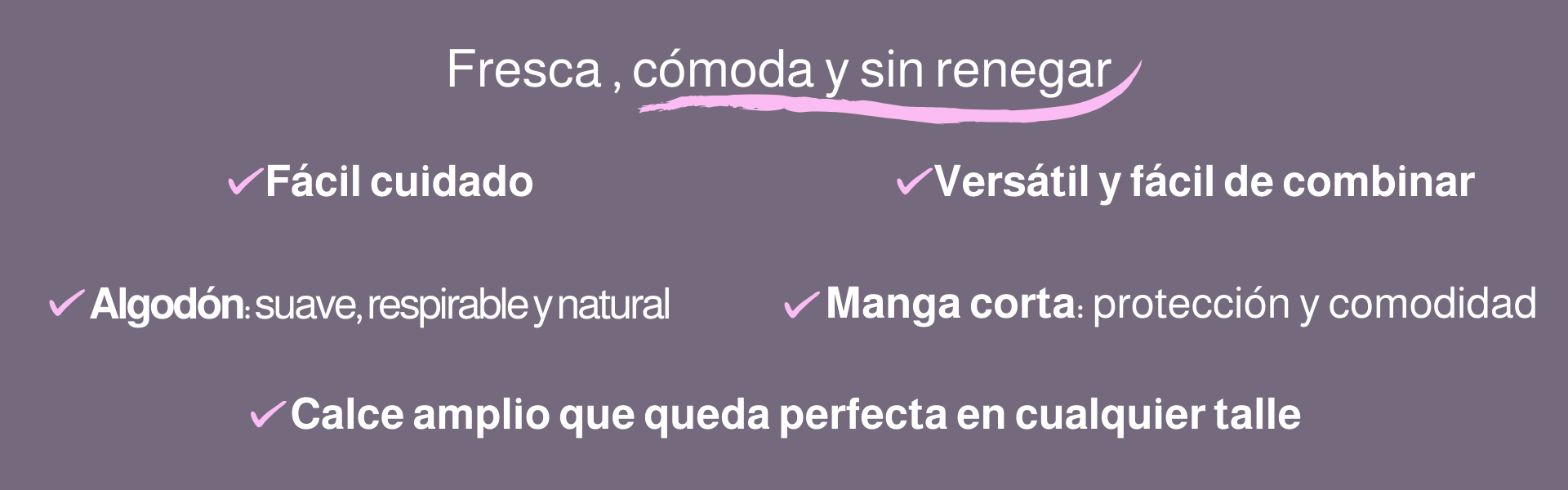 Fresca , cómoda y sin renegar

✓Fácil cuidado

✓Versátil y fácil de combinar

✓Algodón: suave, respirable y natural

✓Manga corta: protección y comodidad

✓Calce amplio que queda perfecta en cualquier talle